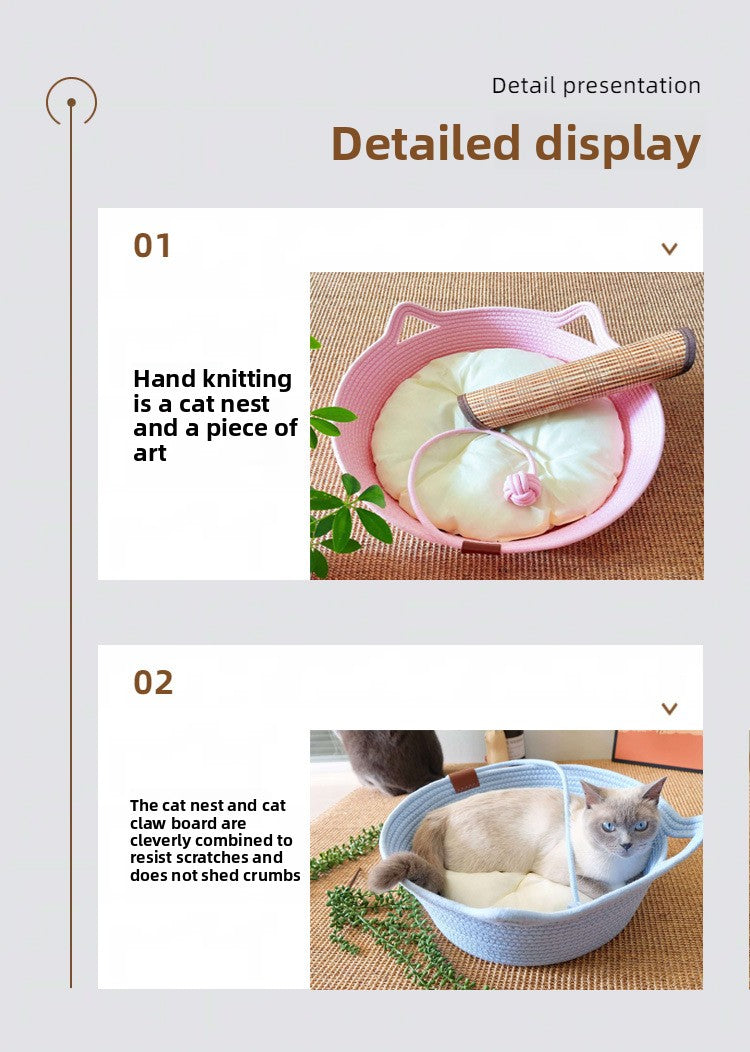 Detail presentation

Detailed display

01

Hand knitting is a cat nest and a piece of art

02

The cat nest and cat claw board are cleverly combined to resist scratches and does not shed crumbs